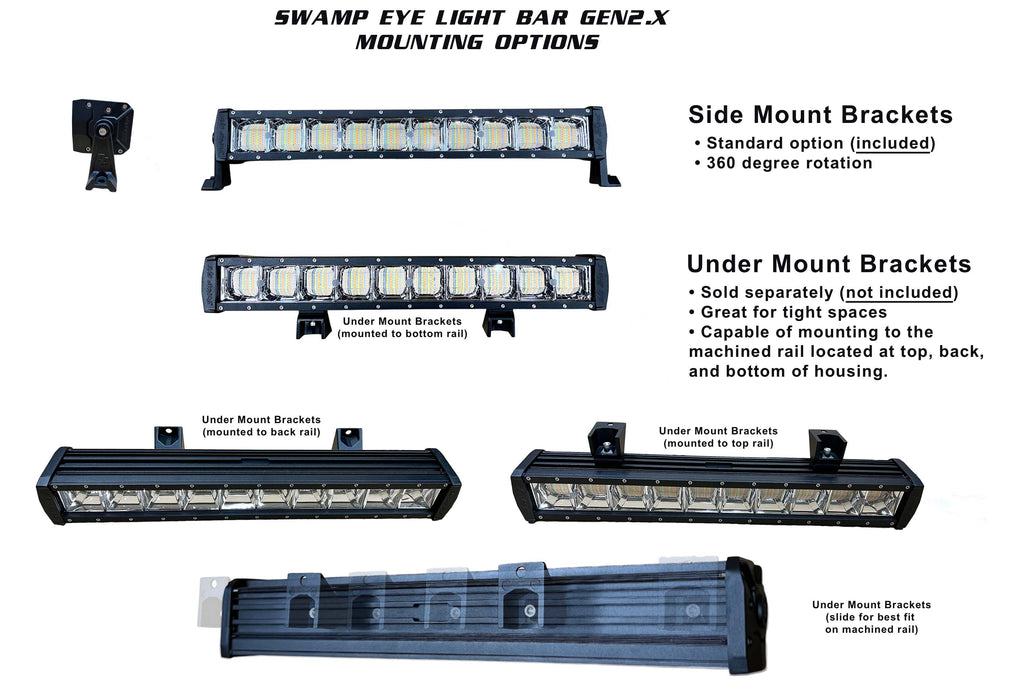 SWAMP EYE LIGHT BAR GEN2.X
MOUNTING OPTIONS

Side Mount Brackets
• Standard option (included)
• 360 degree rotation

Under Mount Brackets
• Sold separately (not included)
• Great for tight spaces
• Capable of mounting to the machined rail located at top, back, and bottom of housing.

Under Mount Brackets
(mounted to bottom rail)

Under Mount Brackets
(mounted to back rail)

Under Mount Brackets
(mounted to top rail)

Under Mount Brackets
(slide for best fit on machined rail)