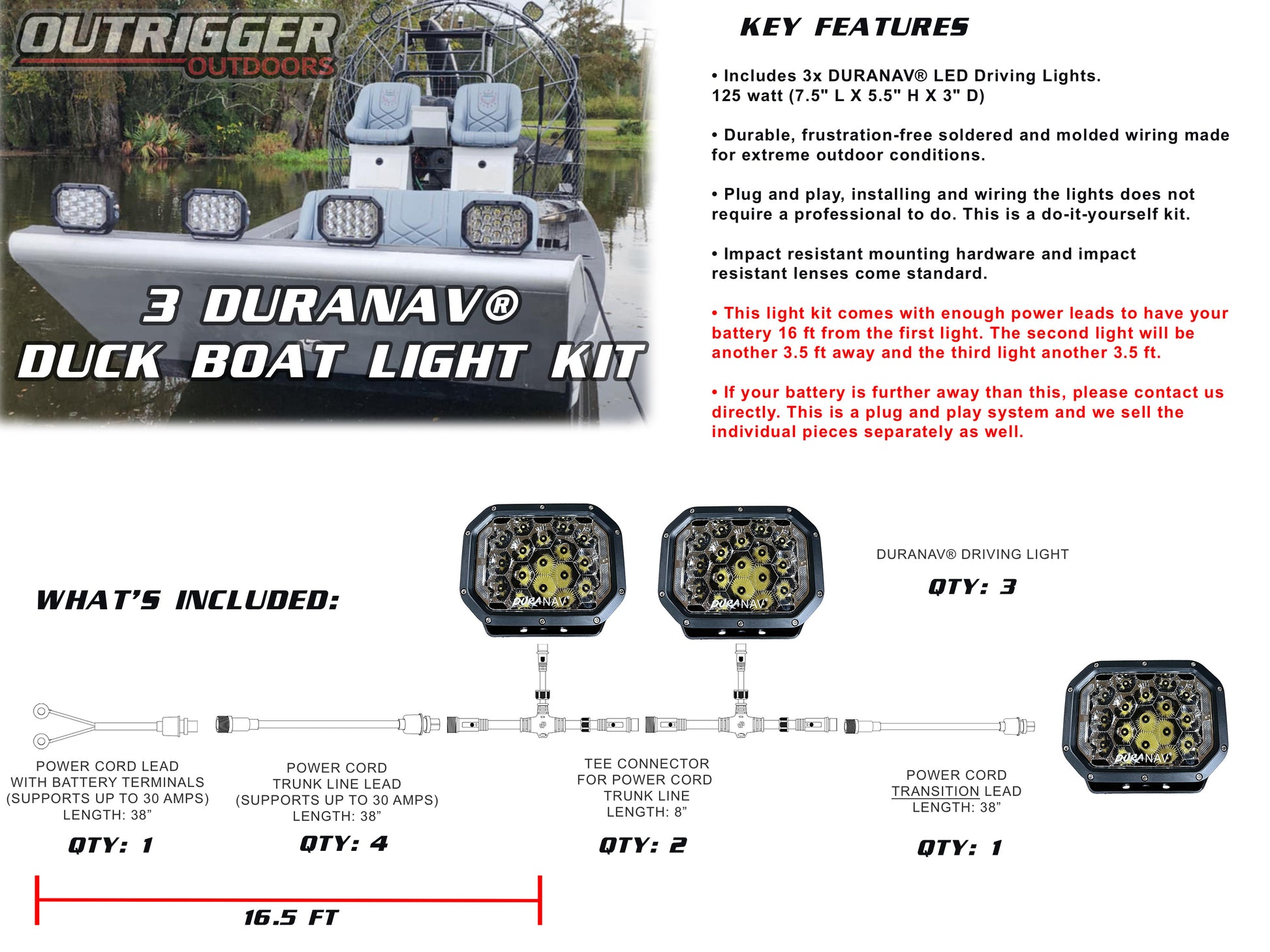 OUTRIGGER OUTDOORS

3 DURANAV®
DUCK BOAT LIGHT KIT

KEY FEATURES

• Includes 3x DURANAV® LED Driving Lights. 125 watt (7.5" L X 5.5" H X 3" D)

• Durable, frustration-free soldered and molded wiring made for extreme outdoor conditions.

• Plug and play, installing and wiring the lights does not require a professional to do. This is a do-it-yourself kit.

• Impact resistant mounting hardware and impact resistant lenses come standard.

• This light kit comes with enough power leads to have your battery 16 ft from the first light. The second light will be another 3.5 ft away and the third light another 3.5 ft.

• If your battery is further away than this, please contact us directly. This is a plug and play system and we sell the individual pieces separately as well.

WHAT'S INCLUDED:

DURANAV
DURANAV

DURANAV® DRIVING LIGHT
QTY: 3

DURANAV

POWER CORD LEAD WITH BATTERY TERMINALS (SUPPORTS UP TO 30 AMPS) LENGTH: 38"
QTY: 1

POWER CORD TRUNK LINE LEAD (SUPPORTS UP TO 30 AMPS) LENGTH: 38"
QTY: 4

TEE CONNECTOR FOR POWER CORD TRUNK LINE LENGTH: 8"
QTY: 2

POWER CORD TRANSITION LEAD LENGTH: 38"
QTY: 1

16.5 FT